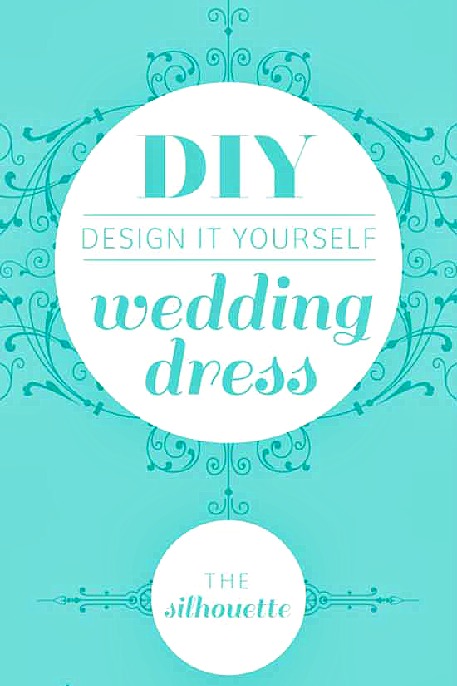 DIY
DESIGN IT YOURSELF
wedding dress

THE
silhouette