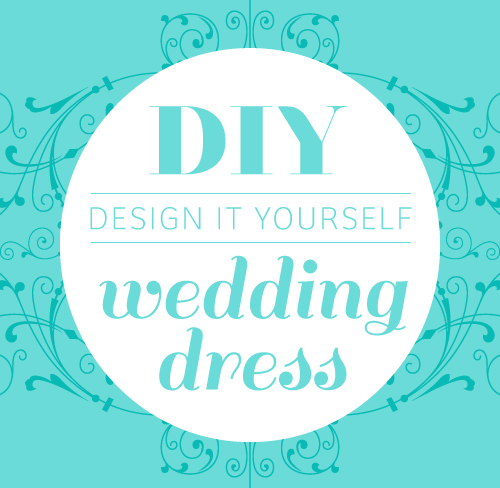 DIY

DESIGN IT YOURSELF

wedding dress