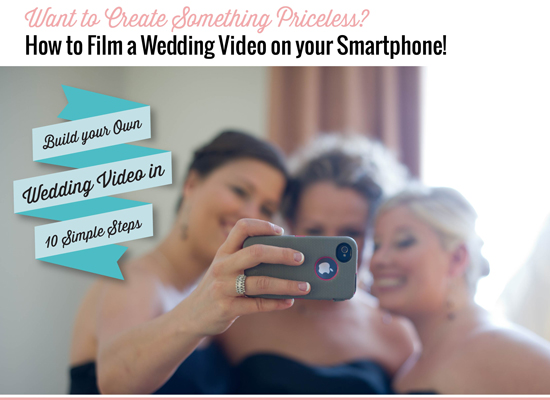 Want to Create Something Priceless?
How to Film a Wedding Video on your Smartphone!

Build your Own
Wedding Video in
10 Simple Steps