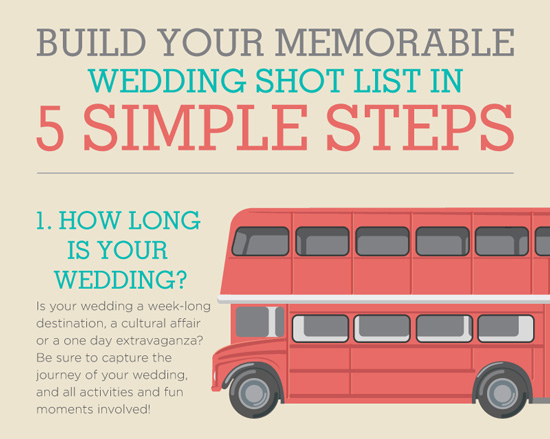 BUILD YOUR MEMORABLE
WEDDING SHOT LIST IN
5 SIMPLE STEPS

1. HOW LONG IS YOUR WEDDING?

Is your wedding a week-long destination, a cultural affair or a one day extravaganza? Be sure to capture the journey of your wedding, and all activities and fun moments involved!