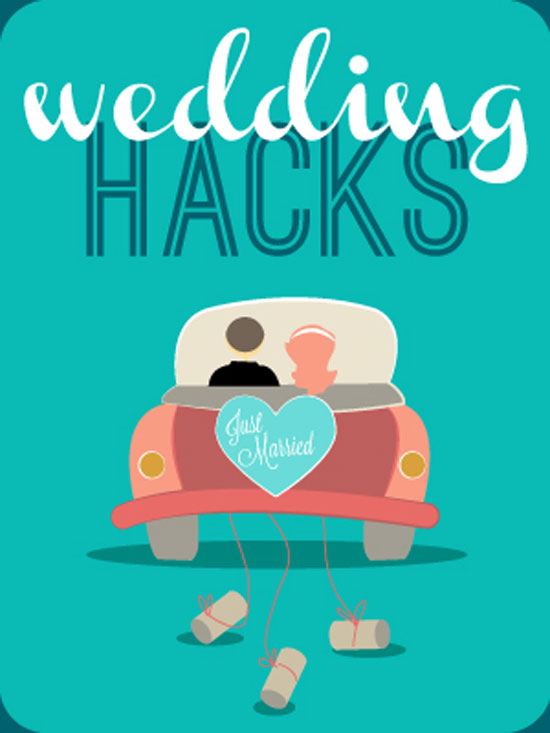 wedding
HACKS

Just Married